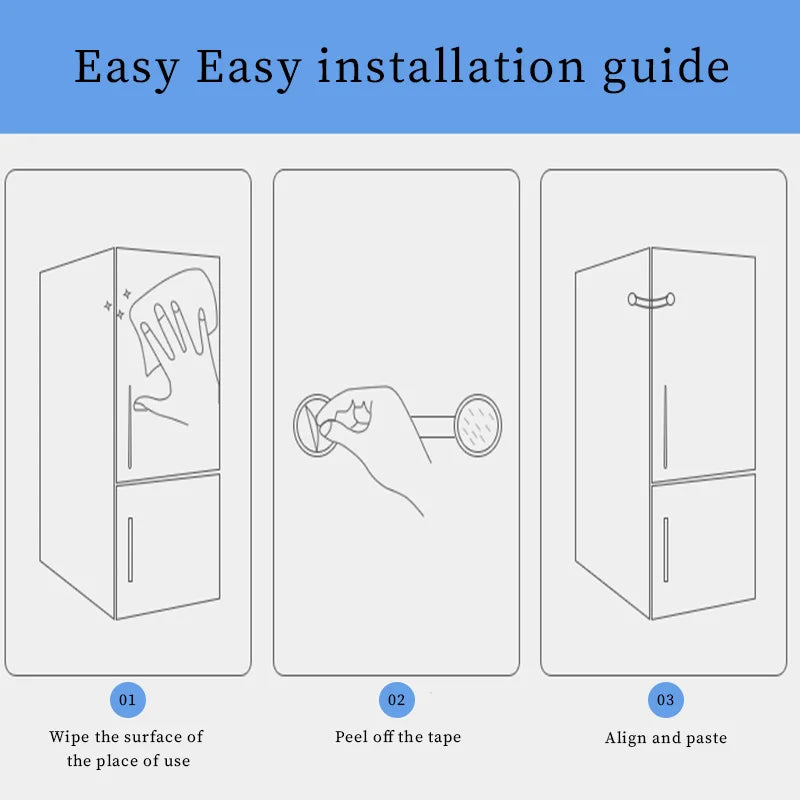 Easy Easy installation guide

01

Wipe the surface of the place of use

02

Peel off the tape

03

Align and paste